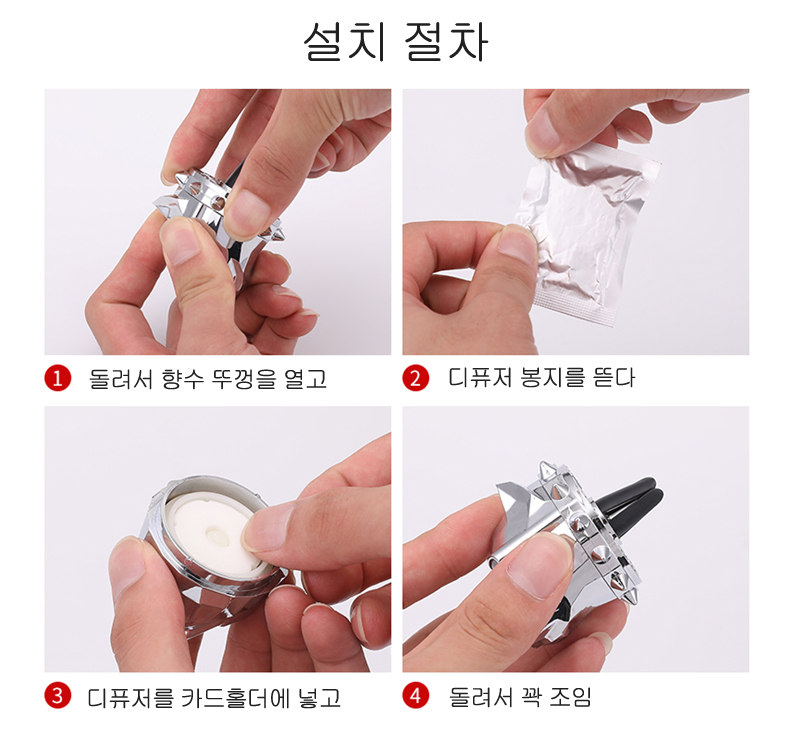 설치 절차

1 돌려서 향수 뚜껑을 열고

2 디퓨저 봉지를 뜯다

3 디퓨저를 카드홀더에 넣고

4 돌려서 꽉 조임