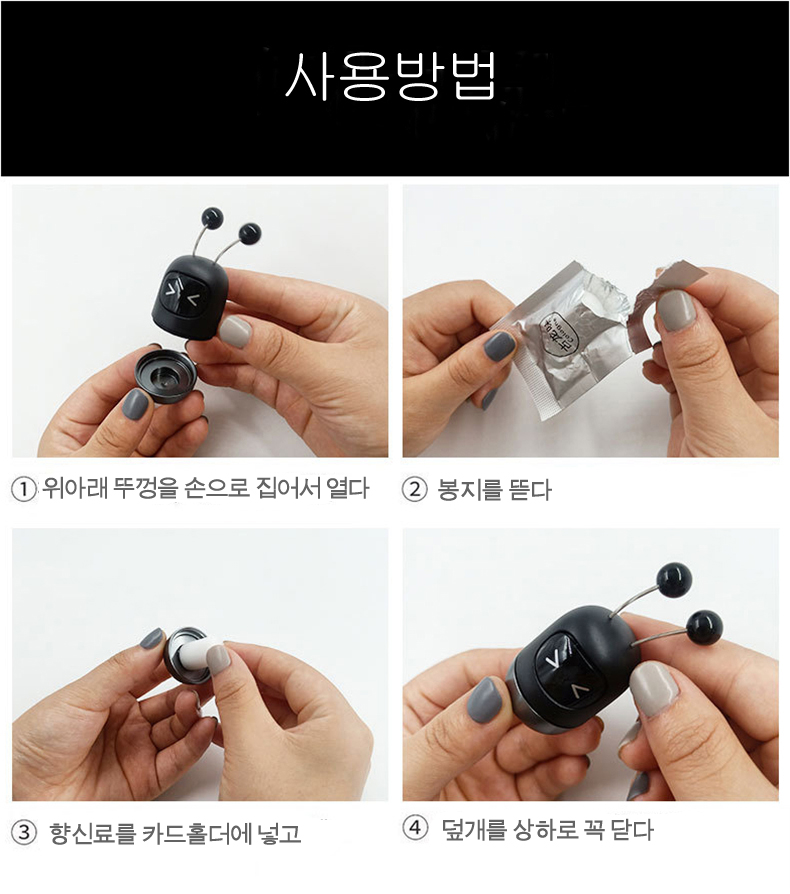 사용방법

① 위아래 뚜껑을 손으로 집어서 열다

② 봉지를 뜯다

③ 향신료를 카드홀더에 넣고

④ 덮개를 상하로 꼭 닫다